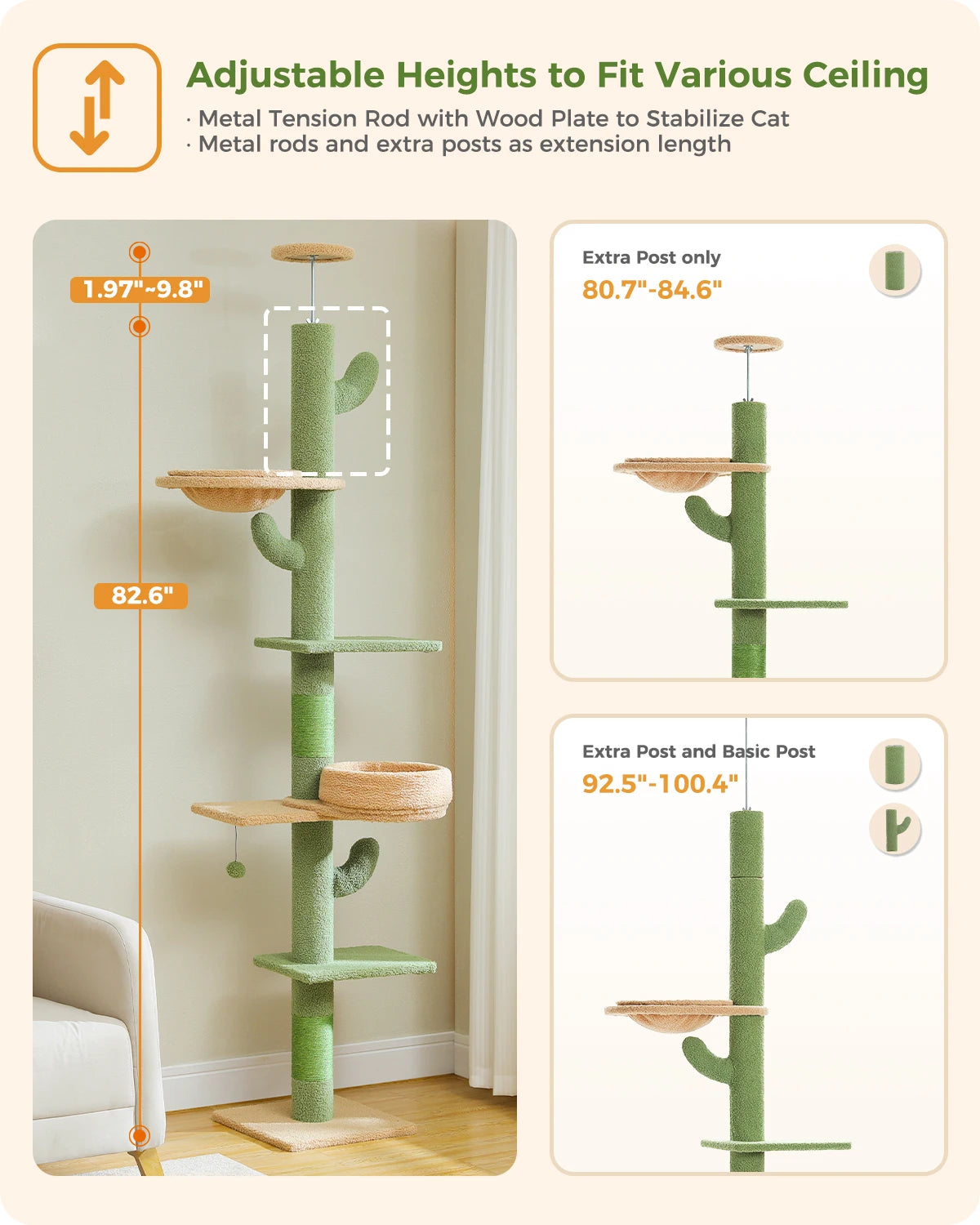 Adjustable Heights to Fit Various Ceiling
· Metal Tension Rod with Wood Plate to Stabilize Cat
· Metal rods and extra posts as extension length

1.97"~9.8"

82.6"

Extra Post only
80.7"-84.6"

Extra Post and Basic Post
92.5"-100.4"