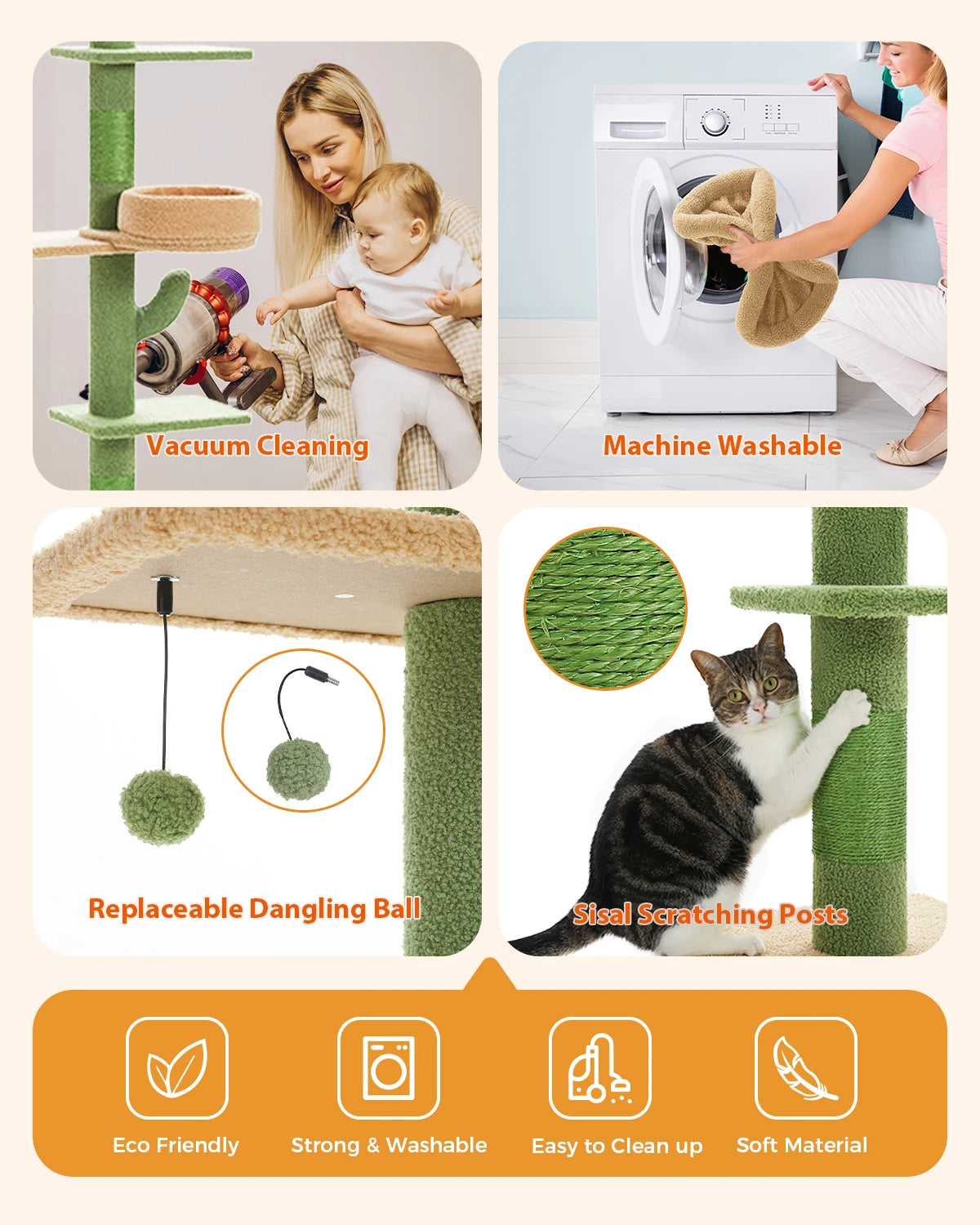 Vacuum Cleaning

Machine Washable

Replaceable Dangling Ball

Sisal Scratching Posts

Eco Friendly

Strong & Washable

Easy to Clean up

Soft Material