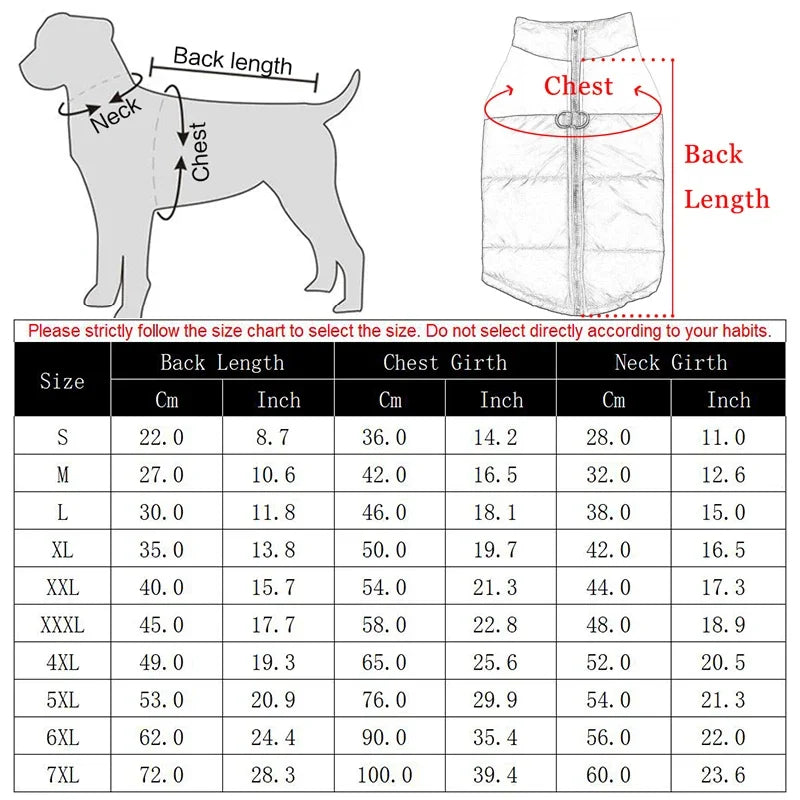 Back length
Neck
Chest

Chest
Back Length

Please strictly follow the size chart to select the size. Do not select directly according to your habits.

| Size | Back Length Cm | Back Length Inch | Chest Girth Cm | Chest Girth Inch | Neck Girth Cm | Neck Girth Inch |
|---|---|---|---|---|---|---|
| S | 22.0 | 8.7 | 36.0 | 14.2 | 28.0 | 11.0 |
| M | 27.0 | 10.6 | 42.0 | 16.5 | 32.0 | 12.6 |
| L | 30.0 | 11.8 | 46.0 | 18.1 | 38.0 | 15.0 |
| XL | 35.0 | 13.8 | 50.0 | 19.7 | 42.0 | 16.5 |
| XXL | 40.0 | 15.7 | 54.0 | 21.3 | 44.0 | 17.3 |
| XXXL | 45.0 | 17.7 | 58.0 | 22.8 | 48.0 | 18.9 |
| 4XL | 49.0 | 19.3 | 65.0 | 25.6 | 52.0 | 20.5 |
| 5XL | 53.0 | 20.9 | 76.0 | 29.9 | 54.0 | 21.3 |
| 6XL | 62.0 | 24.4 | 90.0 | 35.4 | 56.0 | 22.0 |
| 7XL | 72.0 | 28.3 | 100.0 | 39.4 | 60.0 | 23.6 |