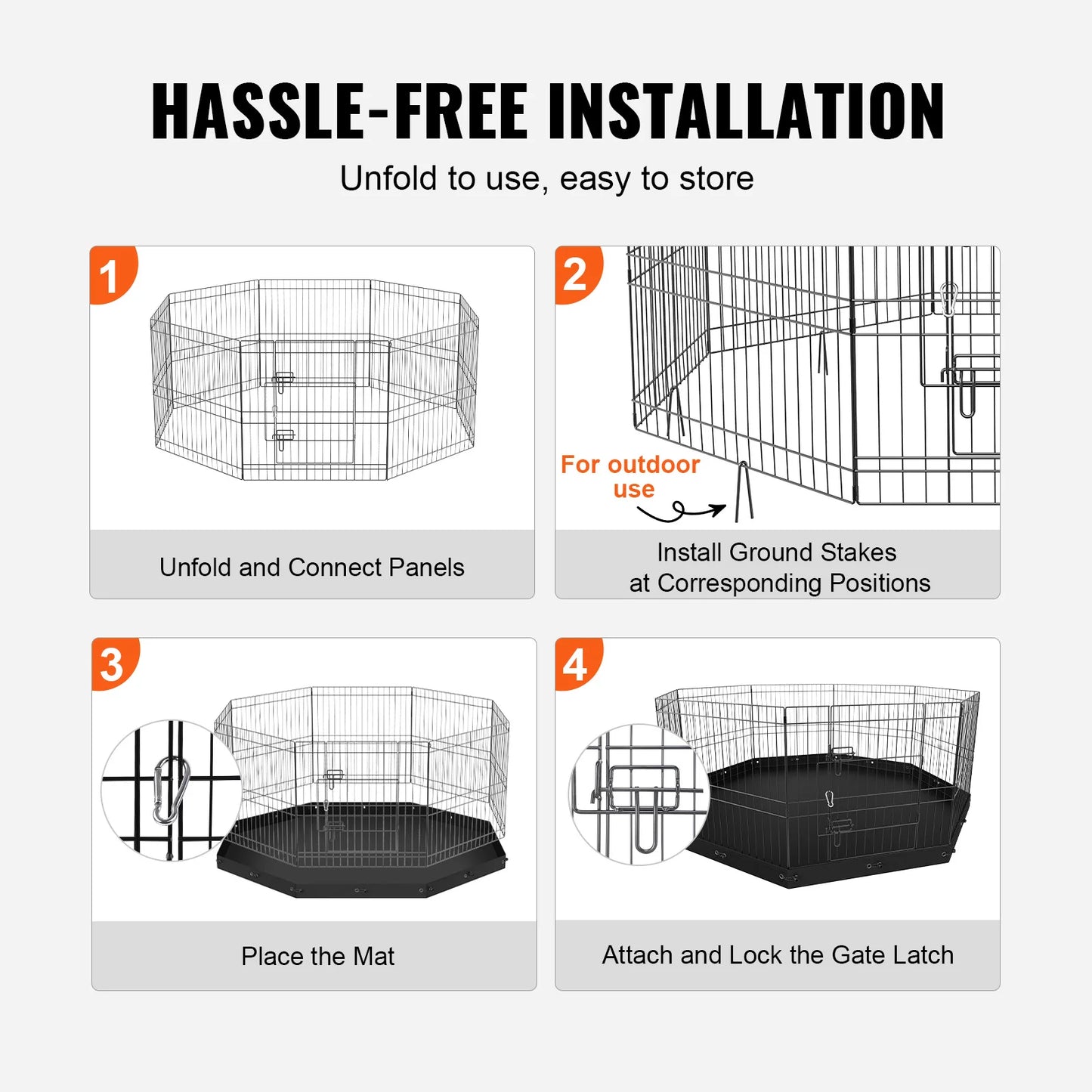 HASSLE-FREE INSTALLATION

Unfold to use, easy to store

1

Unfold and Connect Panels

2

For outdoor use

Install Ground Stakes at Corresponding Positions

3

Place the Mat

4

Attach and Lock the Gate Latch