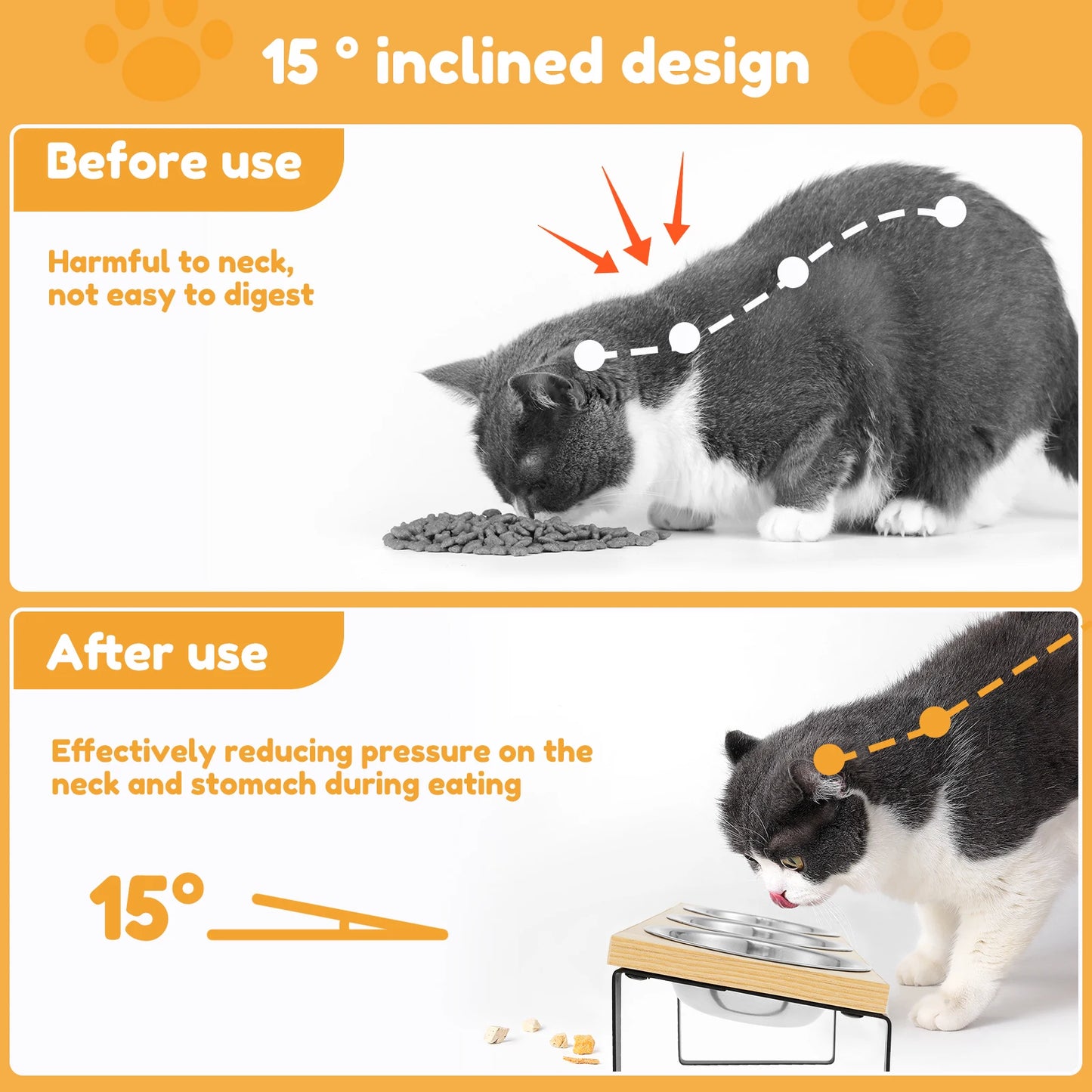 15 ° inclined design

Before use

Harmful to neck, not easy to digest

After use

Effectively reducing pressure on the neck and stomach during eating

15°