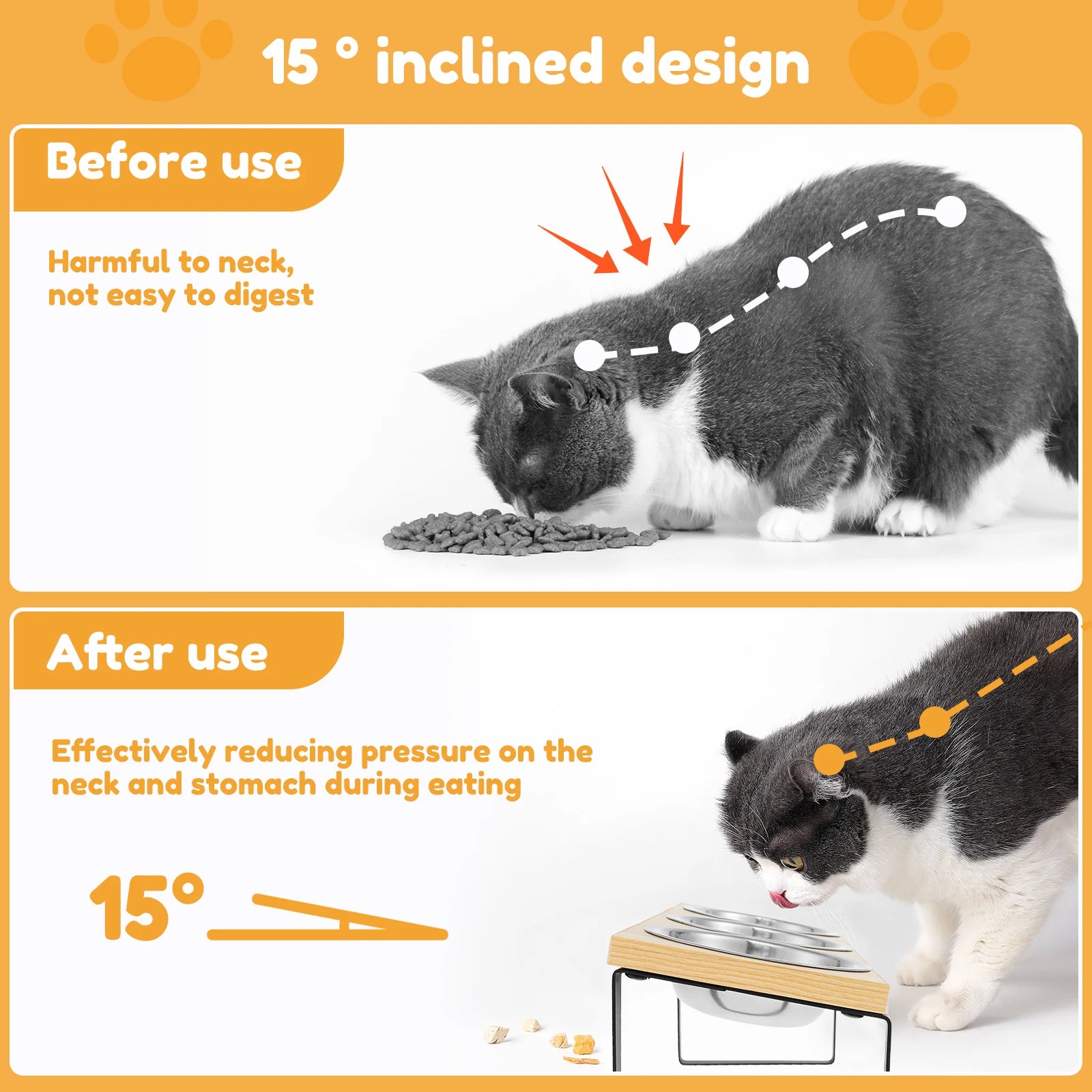 15 ° inclined design

Before use

Harmful to neck, not easy to digest

After use

Effectively reducing pressure on the neck and stomach during eating

15°