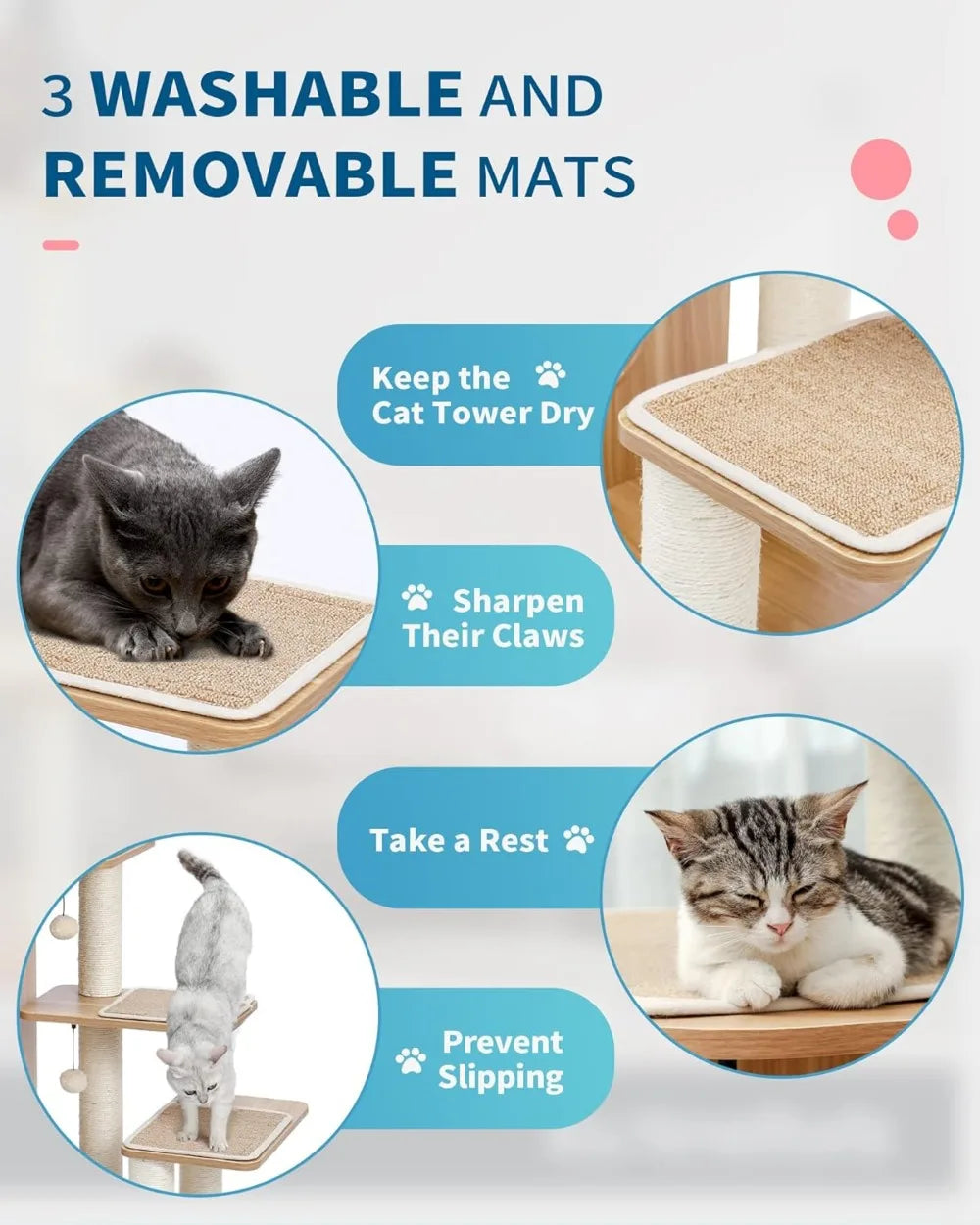 3 WASHABLE AND REMOVABLE MATS

Keep the Cat Tower Dry

Sharpen Their Claws

Take a Rest

Prevent Slipping