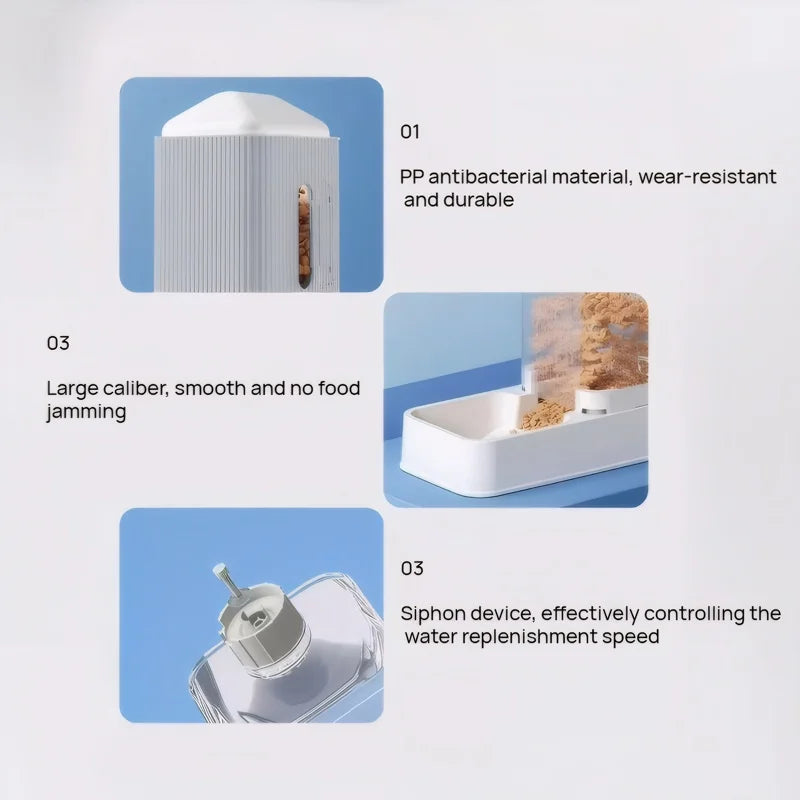 01

PP antibacterial material, wear-resistant and durable

03

Large caliber, smooth and no food jamming

03

Siphon device, effectively controlling the water replenishment speed