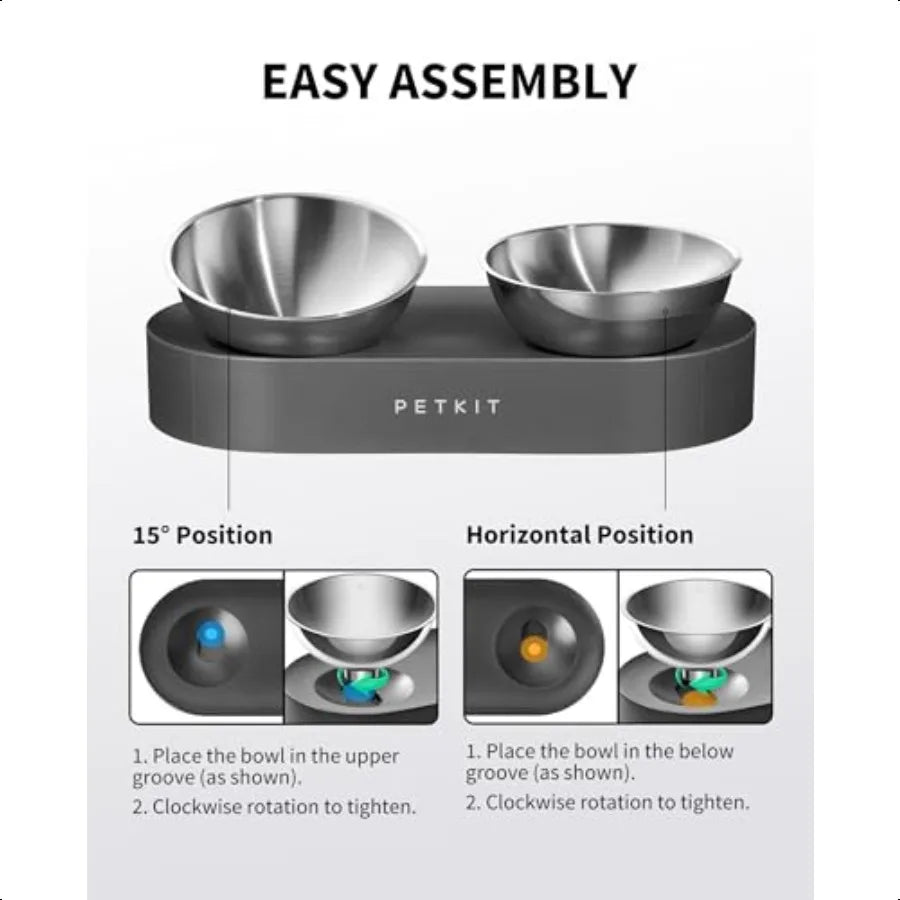 EASY ASSEMBLY

PETKIT

15° Position

1. Place the bowl in the upper groove (as shown).
2. Clockwise rotation to tighten.

Horizontal Position

1. Place the bowl in the below groove (as shown).
2. Clockwise rotation to tighten.