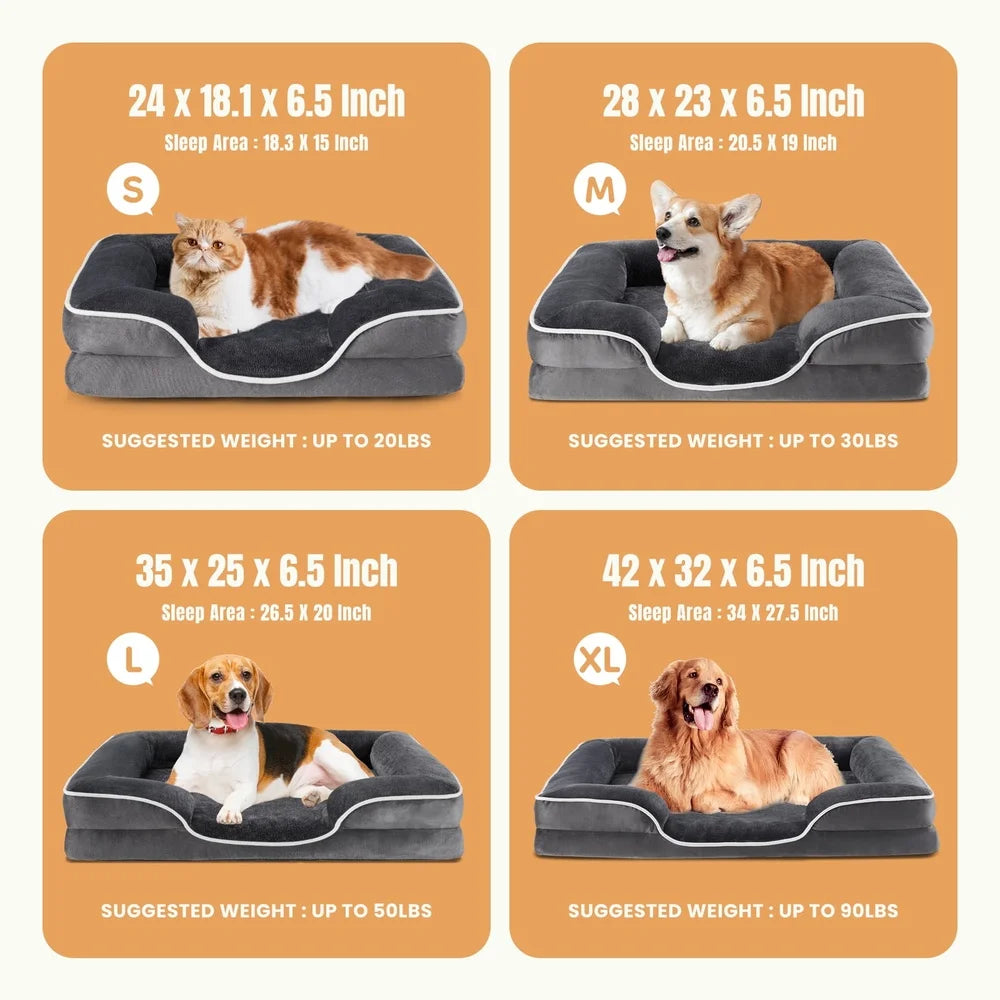 24 x 18.1 x 6.5 Inch
Sleep Area : 18.3 X 15 Inch
S
SUGGESTED WEIGHT : UP TO 20LBS

28 x 23 x 6.5 Inch
Sleep Area : 20.5 X 19 Inch
M
SUGGESTED WEIGHT : UP TO 30LBS

35 x 25 x 6.5 Inch
Sleep Area : 26.5 X 20 Inch
L
SUGGESTED WEIGHT : UP TO 50LBS

42 x 32 x 6.5 Inch
Sleep Area : 34 X 27.5 Inch
XL
SUGGESTED WEIGHT : UP TO 90LBS