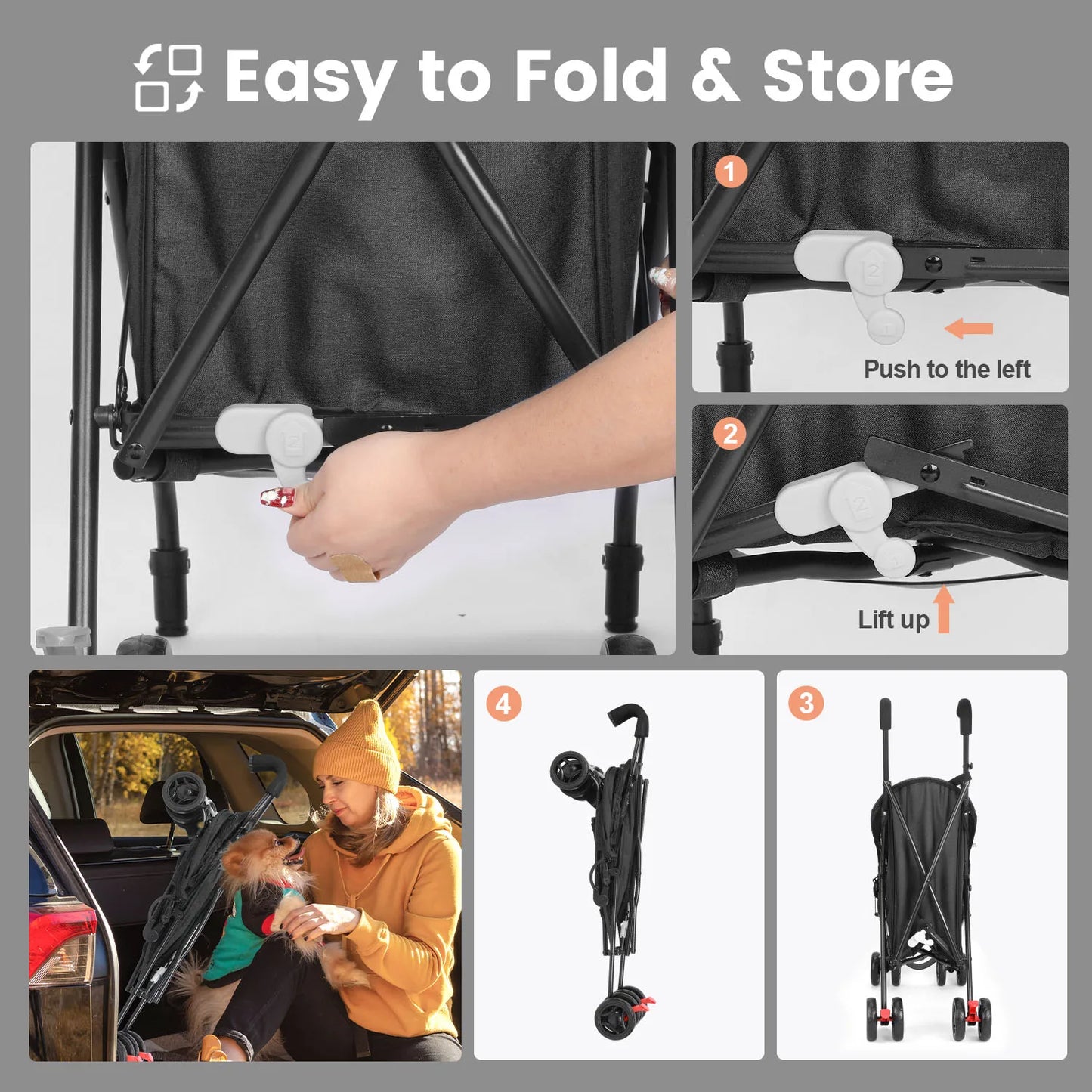 Easy to Fold & Store

1

Push to the left

2

Lift up

4

3