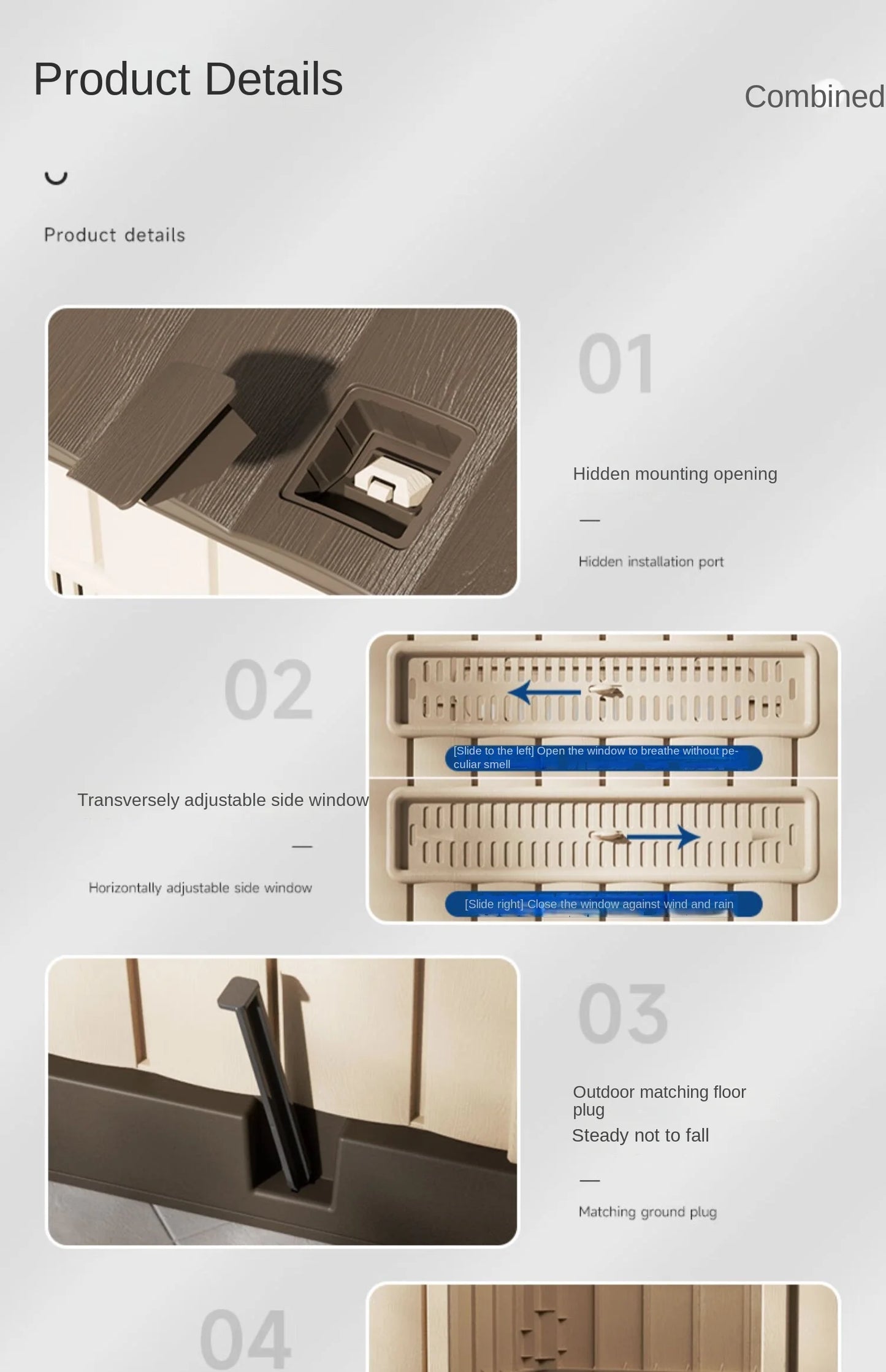 Product Details

Combined

Product details

01

Hidden mounting opening

—

Hidden installation port

02

Transversely adjustable side window

—

Horizontally adjustable side window

[Slide to the left] Open the window to breathe without peculiar smell

[Slide right] Close the window against wind and rain

03

Outdoor matching floor plug
Steady not to fall

—

Matching ground plug

04