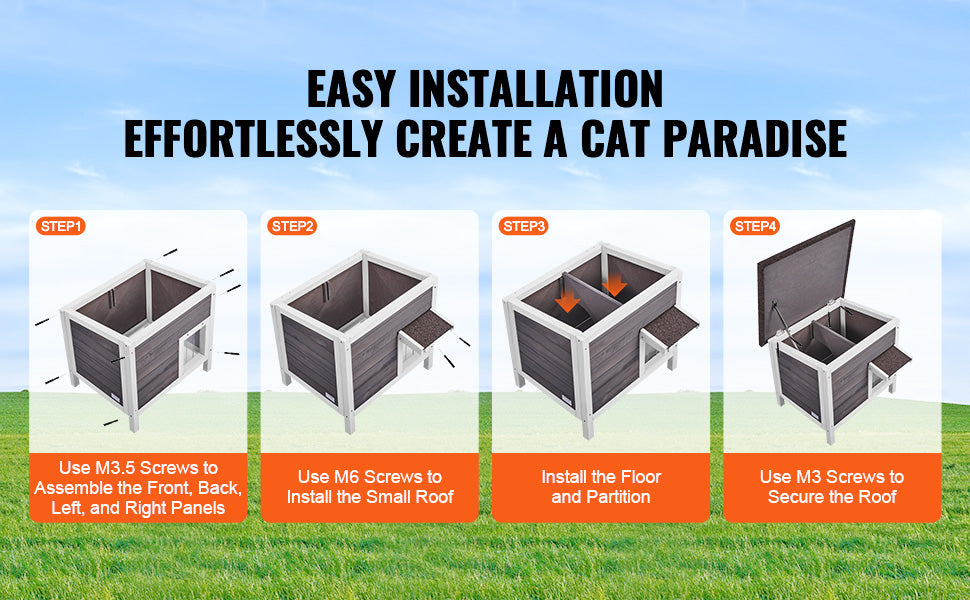 EASY INSTALLATION
EFFORTLESSLY CREATE A CAT PARADISE

STEP1
Use M3.5 Screws to Assemble the Front, Back, Left, and Right Panels

STEP2
Use M6 Screws to Install the Small Roof

STEP3
Install the Floor and Partition

STEP4
Use M3 Screws to Secure the Roof